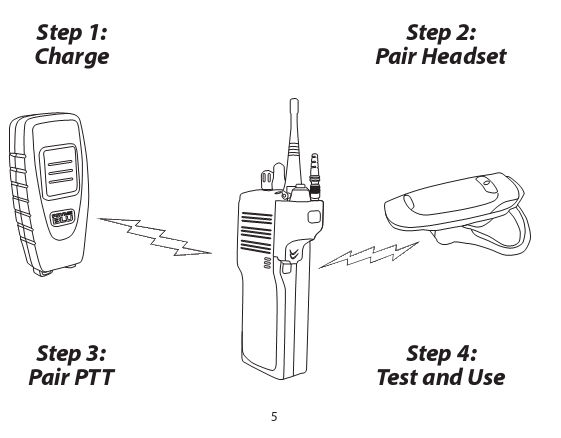 Step 1:
Charge

Step 2:
Pair Headset

Step 3:
Pair PTT

Step 4:
Test and Use

5